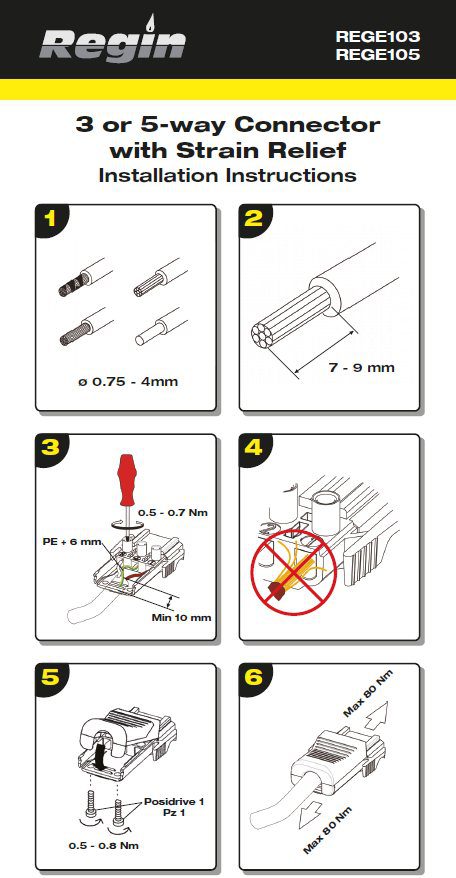 Regin

REGE103
REGE105

3 or 5-way Connector with Strain Relief
Installation Instructions

1

ø 0.75 - 4mm

2

7 - 9 mm

3

0.5 - 0.7 Nm

PE + 6 mm

Min 10 mm

4

5

Posidrive 1
Pz 1

0.5 - 0.8 Nm

6

Max 80 Nm

Max 80 Nm